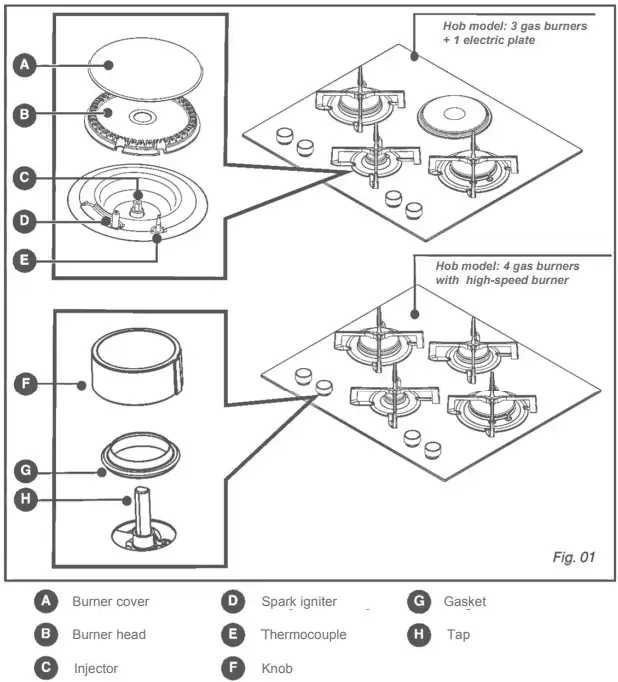 Hob model: 3 gas burners + 1 electric plate

A

B

C

D

E

Hob model: 4 gas burners with high-speed burner

F

G

H

Fig. 01

A Burner cover

B Burner head

C Injector

D Spark igniter

E Thermocouple

F Knob

G Gasket

H Tap